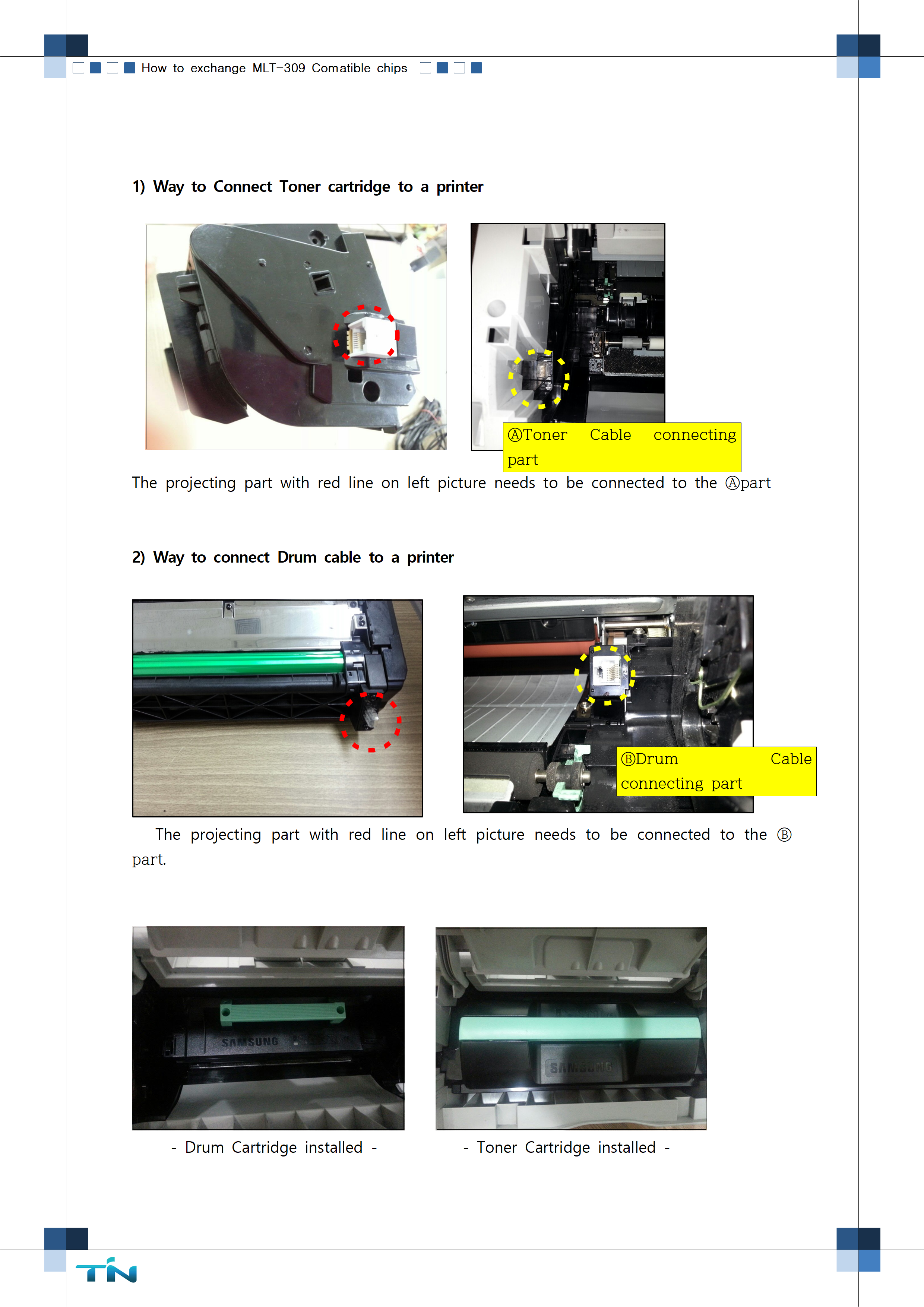 How to exchange MLT-309 Comatible chips

1) Way to Connect Toner cartridge to a printer

ⒶToner Cable connecting part

The projecting part with red line on left picture needs to be connected to the Ⓐpart

2) Way to connect Drum cable to a printer

ⒷDrum Cable connecting part

The projecting part with red line on left picture needs to be connected to the Ⓑ part.

SAMSUNG

SAMSUNG

- Drum Cartridge installed -

- Toner Cartridge installed -

TN